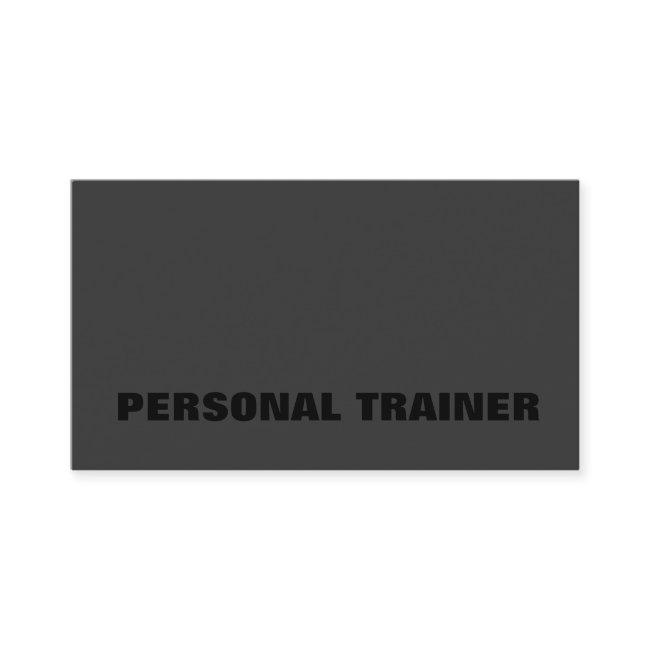 PERSONAL TRAINER