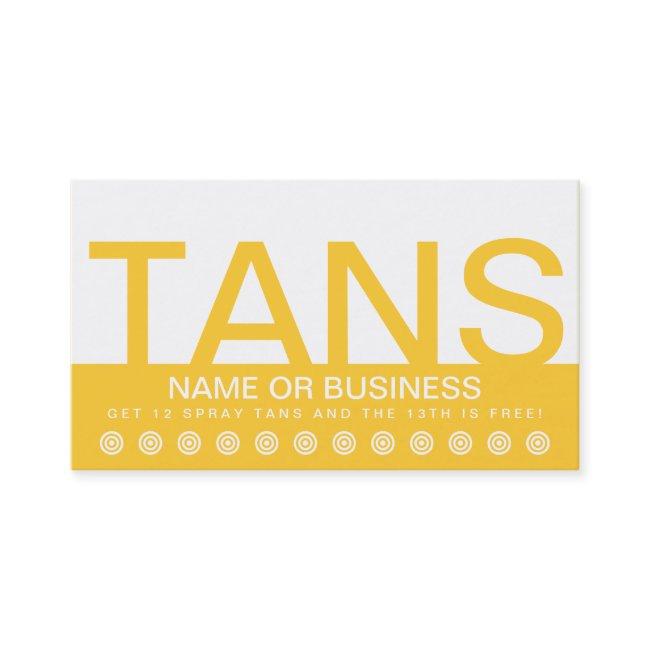 TANS

NAME OR BUSINESS

GET 12 SPRAY TANS AND THE 13TH IS FREE!