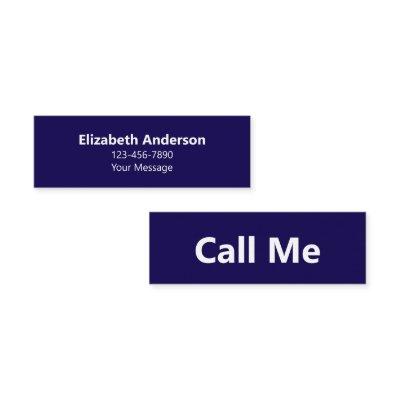 Elizabeth Anderson
123-456-7890
Your Message

Call Me