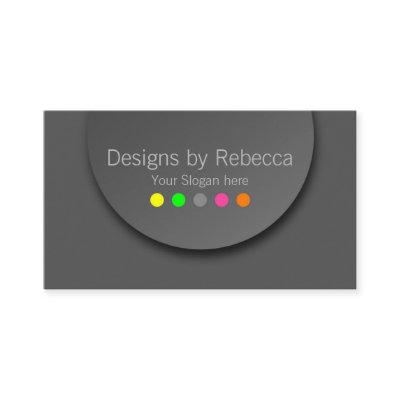 Designs by Rebecca
Your Slogan here