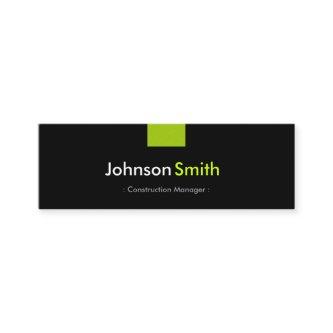 Johnson Smith

: Construction Manager :