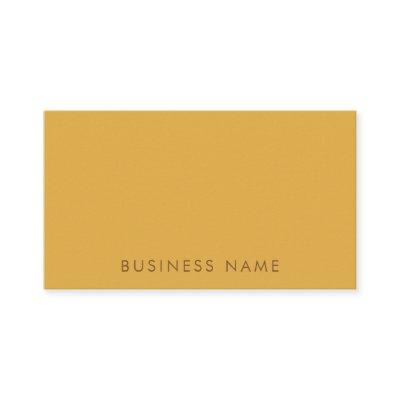 BUSINESS NAME