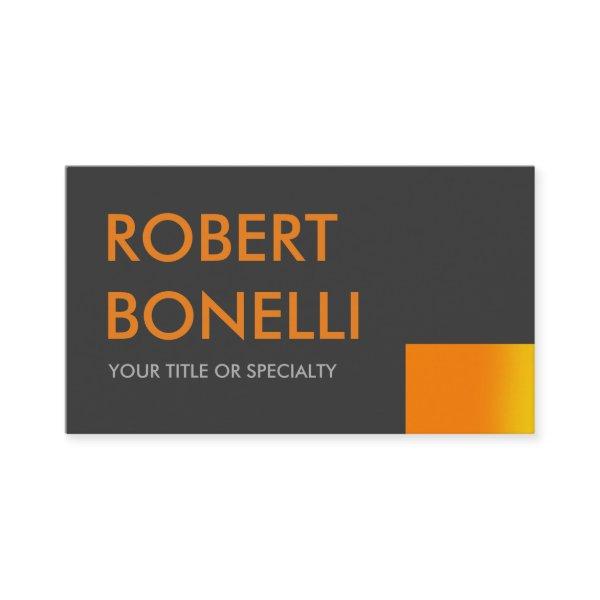 ROBERT
BONELLI

YOUR TITLE OR SPECIALTY