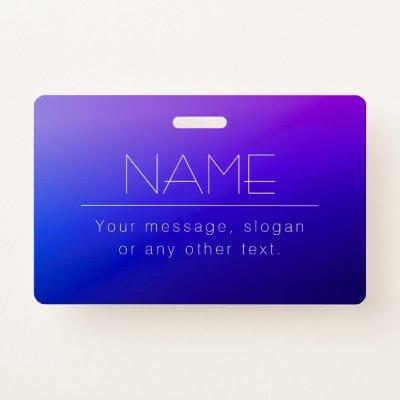 NAME

Your message, slogan or any other text.