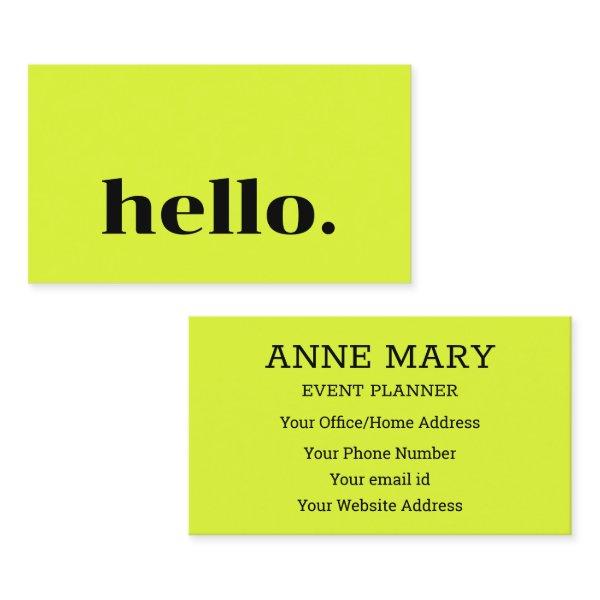 hello.

ANNE MARY
EVENT PLANNER
Your Office/Home Address
Your Phone Number
Your email id
Your Website Address