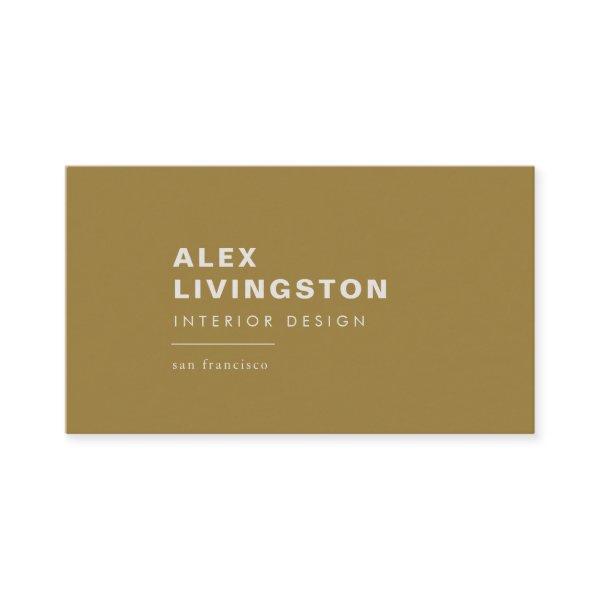 ALEX
LIVINGSTON
INTERIOR DESIGN

san francisco