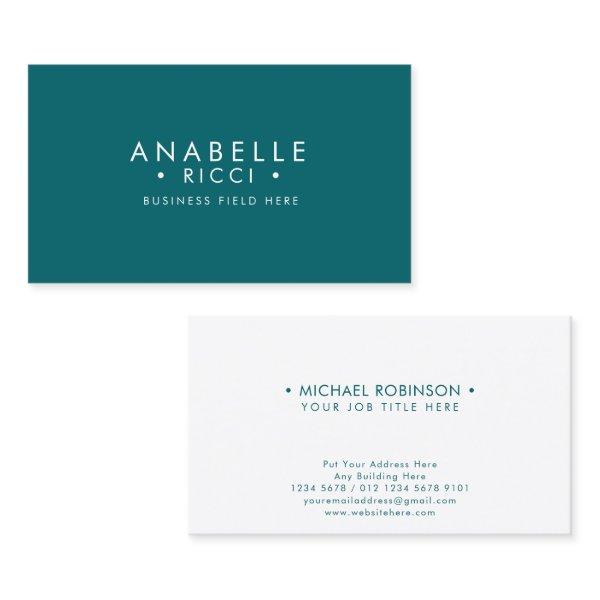 ANABELLE
• RICCI •
BUSINESS FIELD HERE

• MICHAEL ROBINSON •
YOUR JOB TITLE HERE

Put Your Address Here
Any Building Here
1234 5678 / 012 1234 5678 9101
youremailaddress@gmail.com
www.websitehere.com