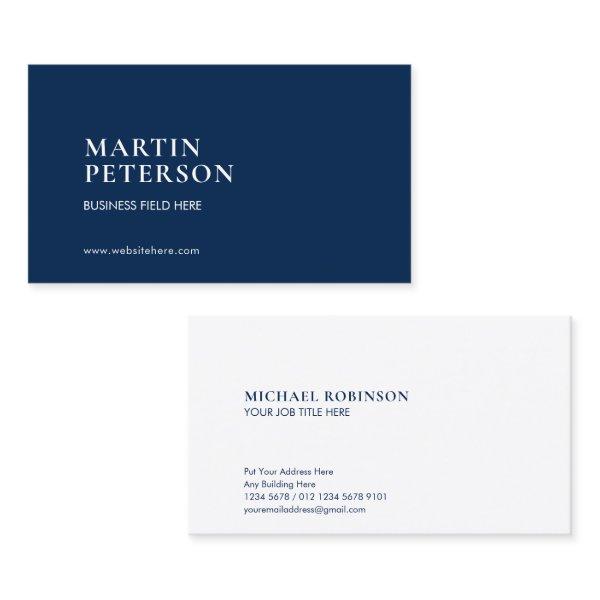 MARTIN
PETERSON

BUSINESS FIELD HERE

www.websitehere.com

MICHAEL ROBINSON
YOUR JOB TITLE HERE

Put Your Address Here
Any Building Here
1234 5678 / 012 1234 5678 9101
youremailaddress@gmail.com