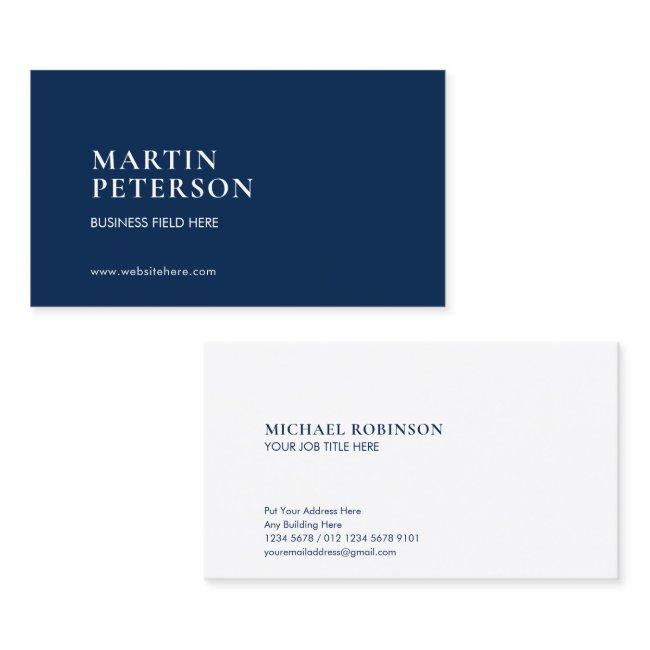 MARTIN
PETERSON

BUSINESS FIELD HERE

www.websitehere.com

MICHAEL ROBINSON
YOUR JOB TITLE HERE

Put Your Address Here
Any Building Here
1234 5678 / 012 1234 5678 9101
youremailaddress@gmail.com