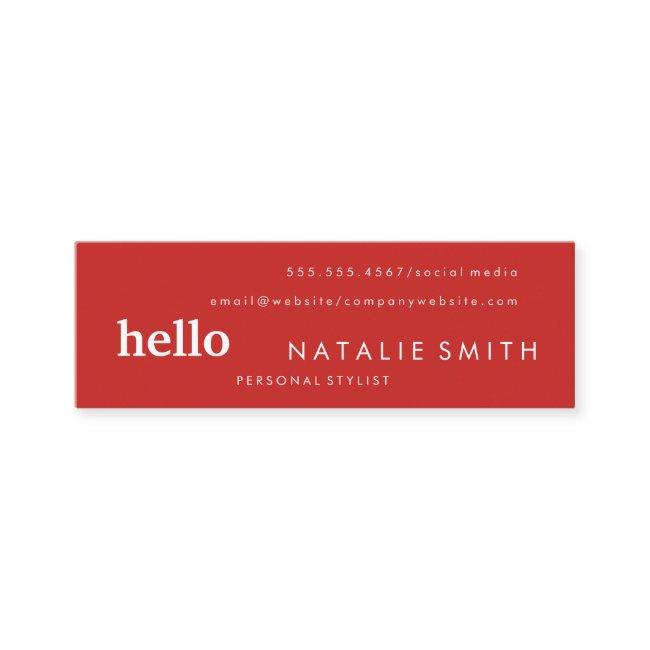 555.555.4567/social media

email@website/companywebsite.com

hello

NATALIE SMITH

PERSONAL STYLIST