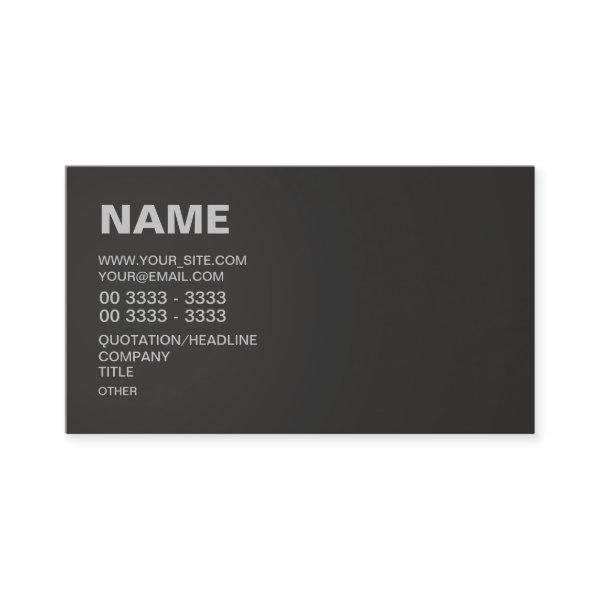 NAME

WWW.YOUR_SITE.COM
YOUR@EMAIL.COM

00 3333 - 3333
00 3333 - 3333

QUOTATION/HEADLINE
COMPANY
TITLE
OTHER