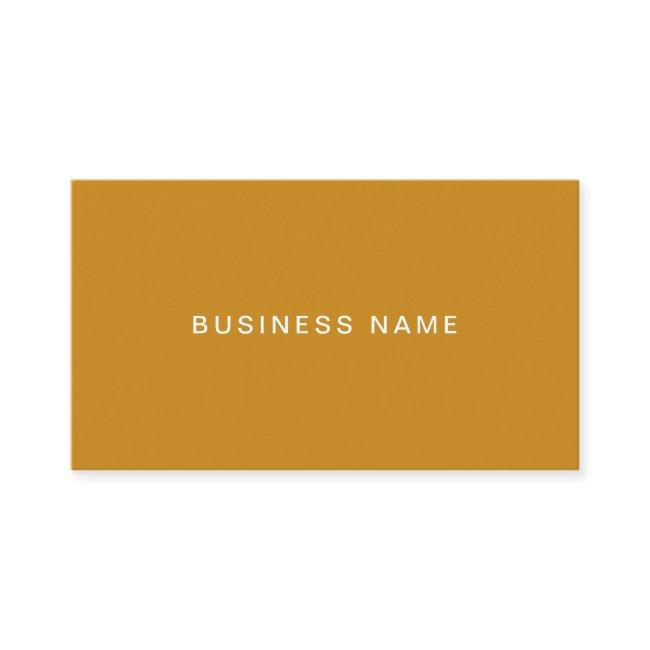 BUSINESS NAME