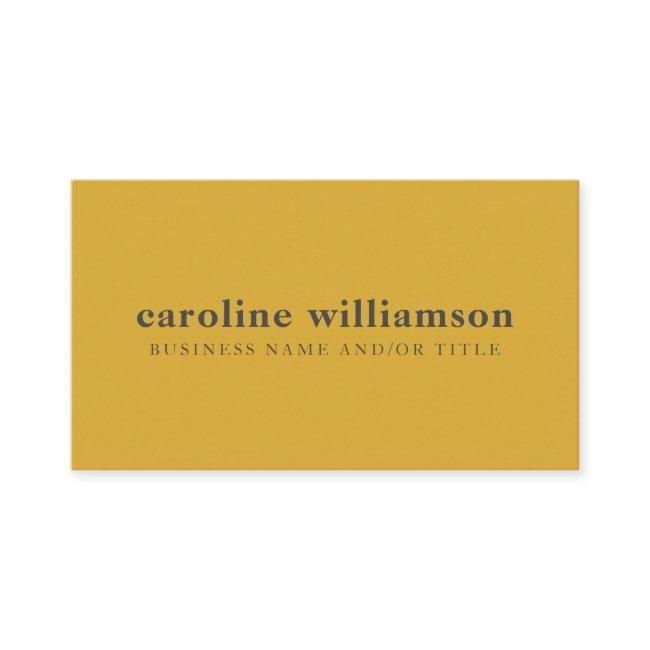 caroline williamson
BUSINESS NAME AND/OR TITLE