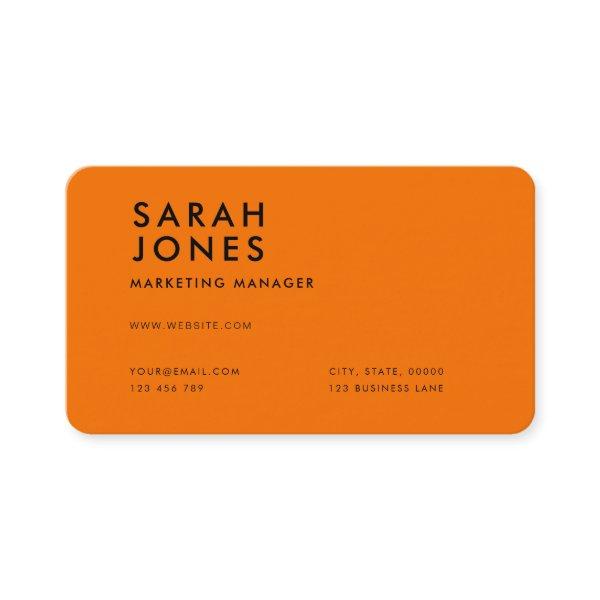 SARAH
JONES

MARKETING MANAGER

WWW.WEBSITE.COM

YOUR@EMAIL.COM
123 456 789

CITY, STATE, 00000
123 BUSINESS LANE