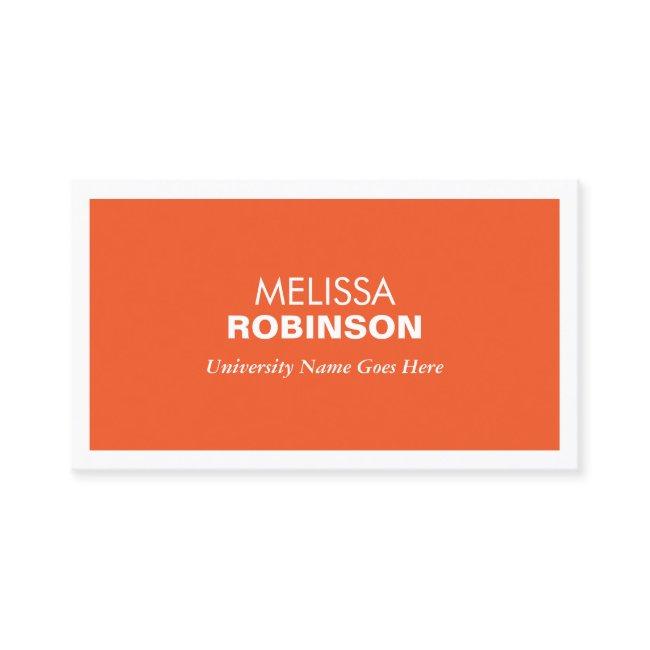 MELISSA
ROBINSON
University Name Goes Here