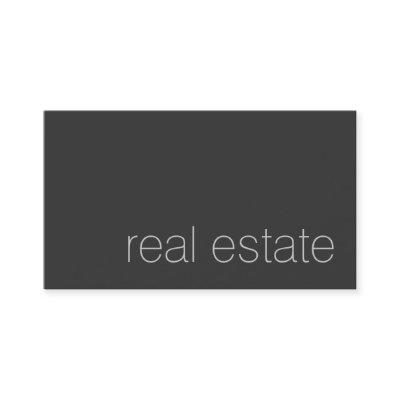 real estate