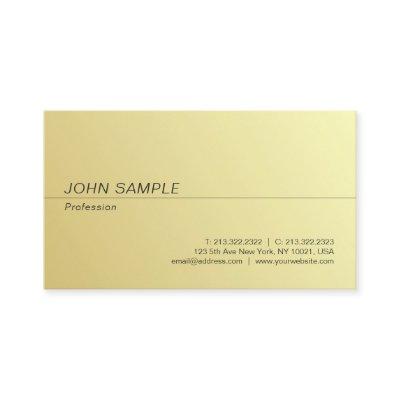 JOHN SAMPLE
Profession

T: 213.322.2322 | C: 213.322.2323
123 5th Ave New York, NY 10021, USA
email@address.com | www.yourwebsite.com