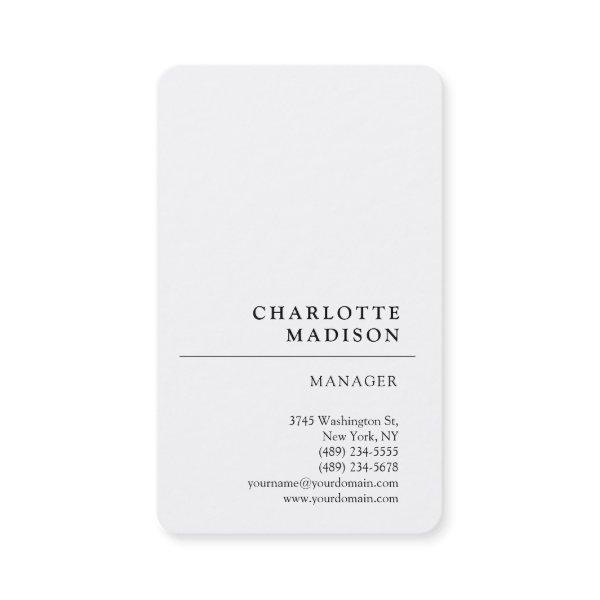 CHARLOTTE
MADISON

MANAGER

3745 Washington St,
New York, NY
(489) 234-5555
(489) 234-5678
yourname@yourdomain.com
www.yourdomain.com