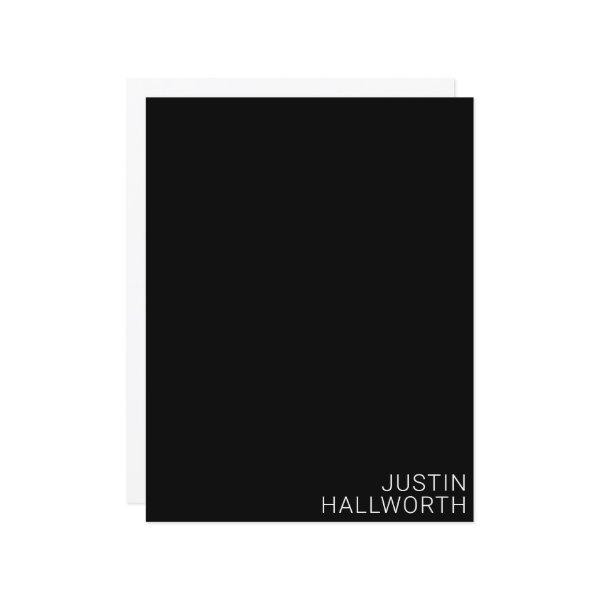 JUSTIN
HALLWORTH