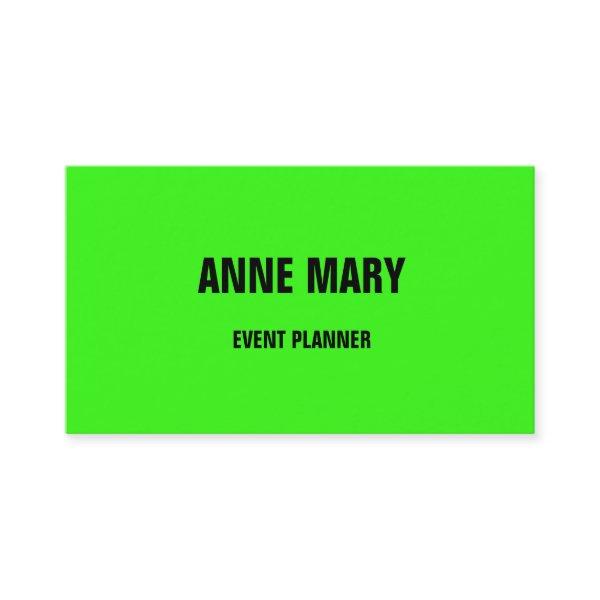 ANNE MARY

EVENT PLANNER