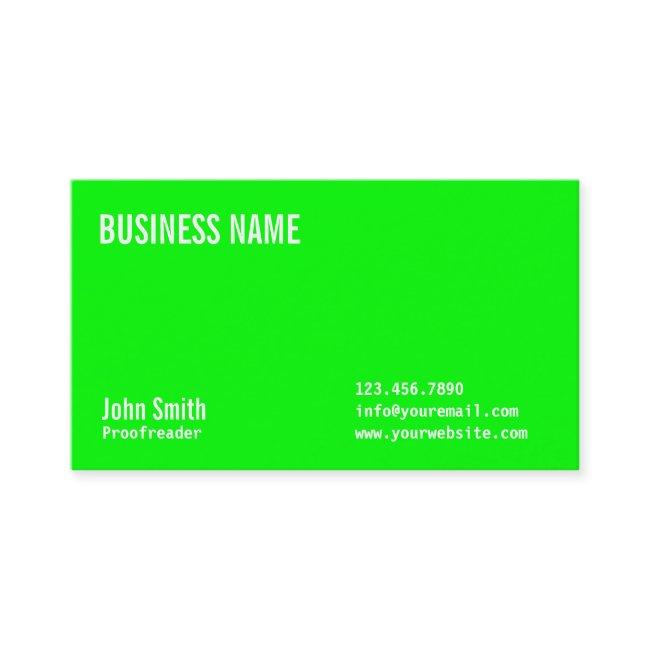 BUSINESS NAME

John Smith
Proofreader

123.456.7890
info@youremail.com
www.yourwebsite.com