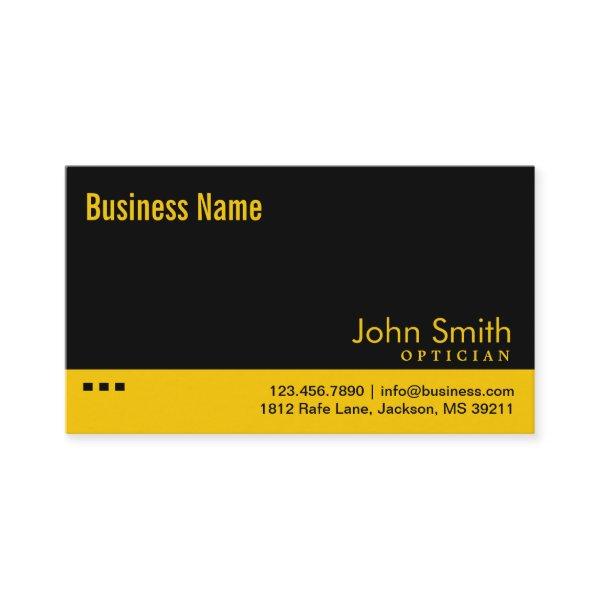 Business Name

John Smith
OPTICIAN

123.456.7890 | info@business.com
1812 Rafe Lane, Jackson, MS 39211