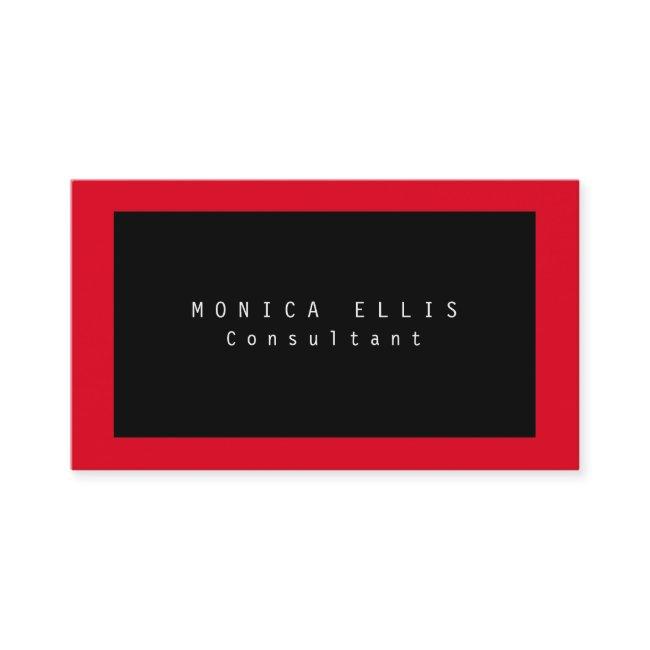 MONICA ELLIS
Consultant