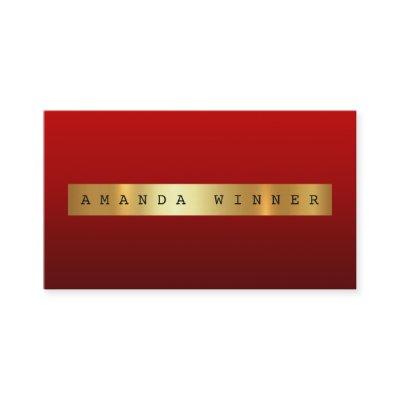 AMANDA WINNER