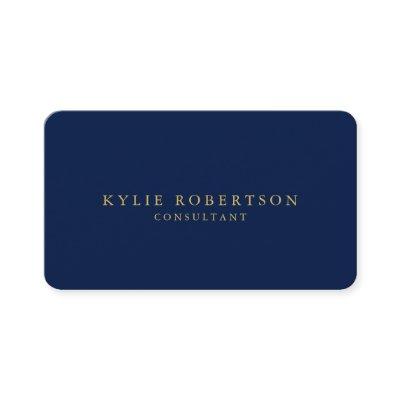 KYLIE ROBERTSON
CONSULTANT