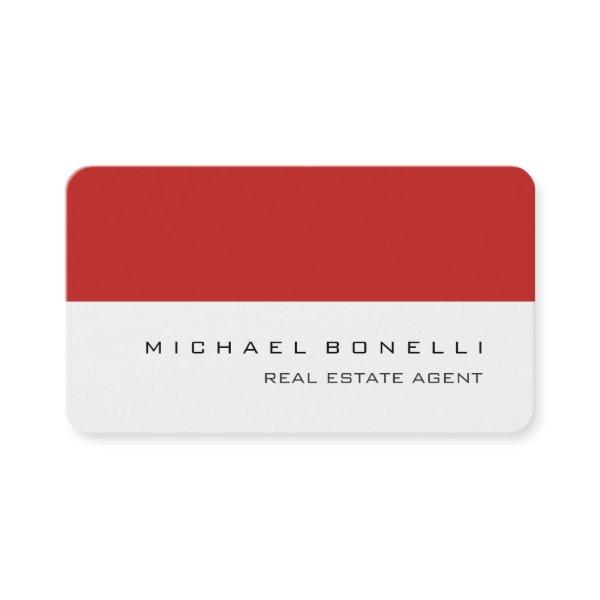 MICHAEL BONELLI
REAL ESTATE AGENT