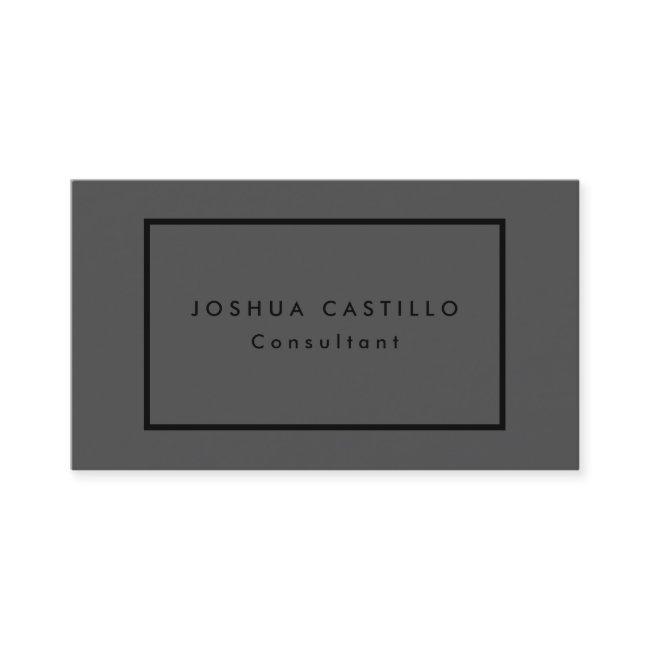 JOSHUA CASTILLO
Consultant