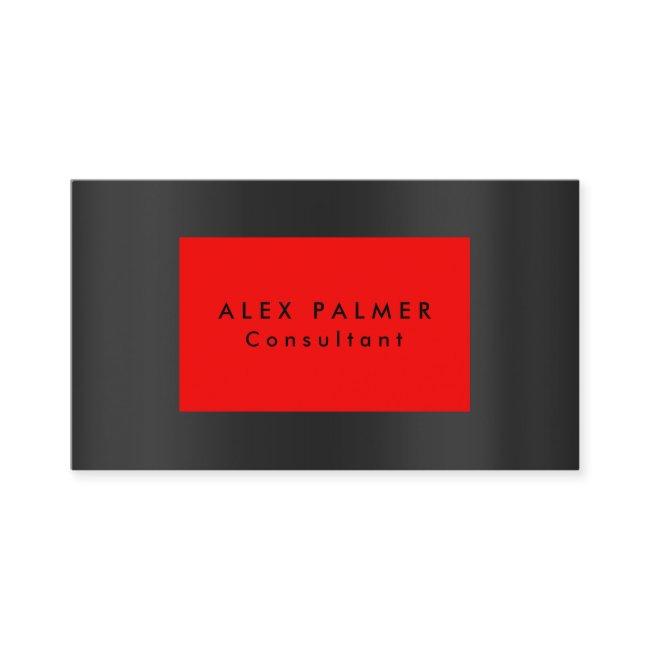 ALEX PALMER
Consultant