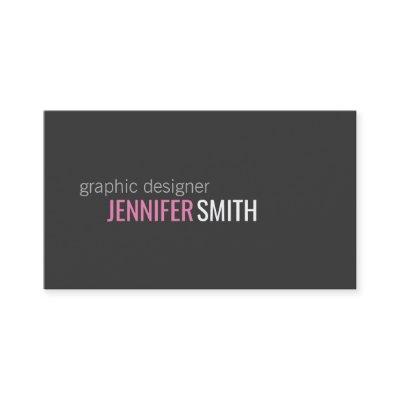 graphic designer
JENNIFER SMITH