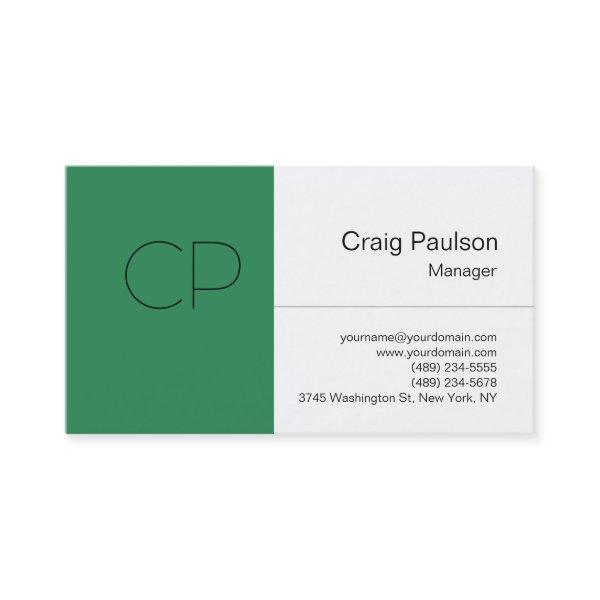 CP

Craig Paulson
Manager

yourname@yourdomain.com
www.yourdomain.com
(489) 234-5555
(489) 234-5678
3745 Washington St, New York, NY