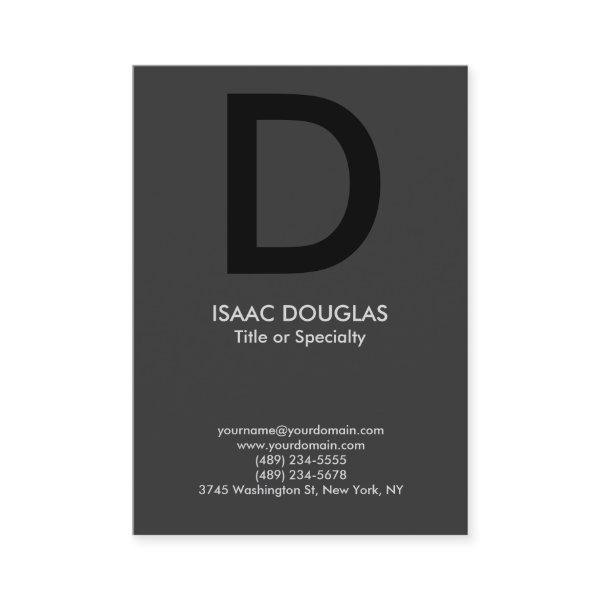 D

ISAAC DOUGLAS
Title or Specialty

yourname@yourdomain.com
www.yourdomain.com
(489) 234-5555
(489) 234-5678
3745 Washington St, New York, NY