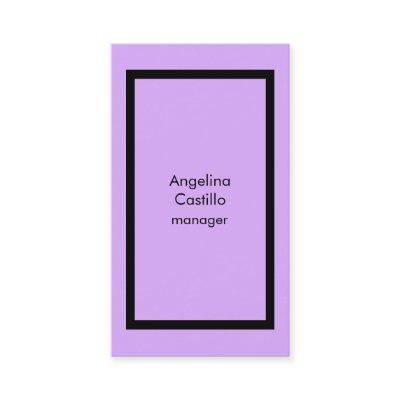 Angelina
Castillo
manager