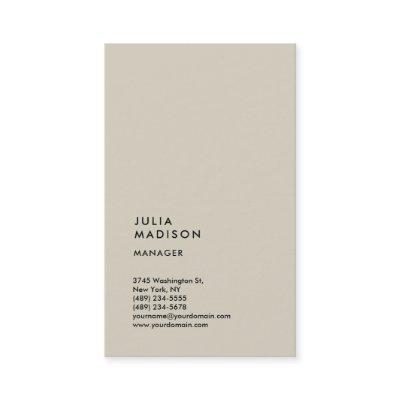 JULIA
MADISON

MANAGER

3745 Washington St,
New York, NY
(489) 234-5555
(489) 234-5678
yourname@yourdomain.com
www.yourdomain.com