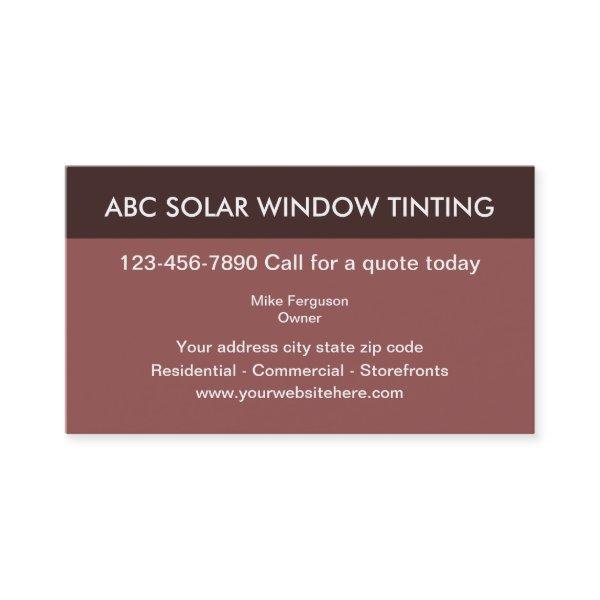 ABC SOLAR WINDOW TINTING

123-456-7890 Call for a quote today

Mike Ferguson
Owner

Your address city state zip code
Residential - Commercial - Storefronts
www.yourwebsitehere.com