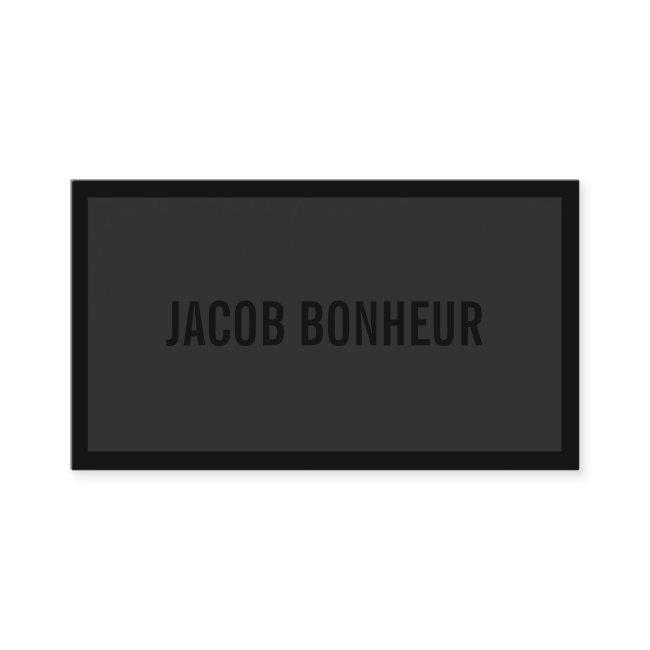 JACOB BONHEUR